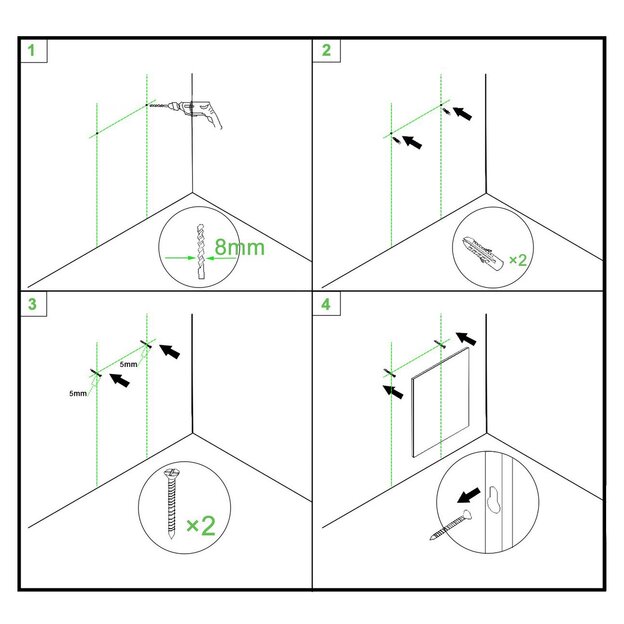 1

8mm

2

×2

3

5mm

5mm

×2

4