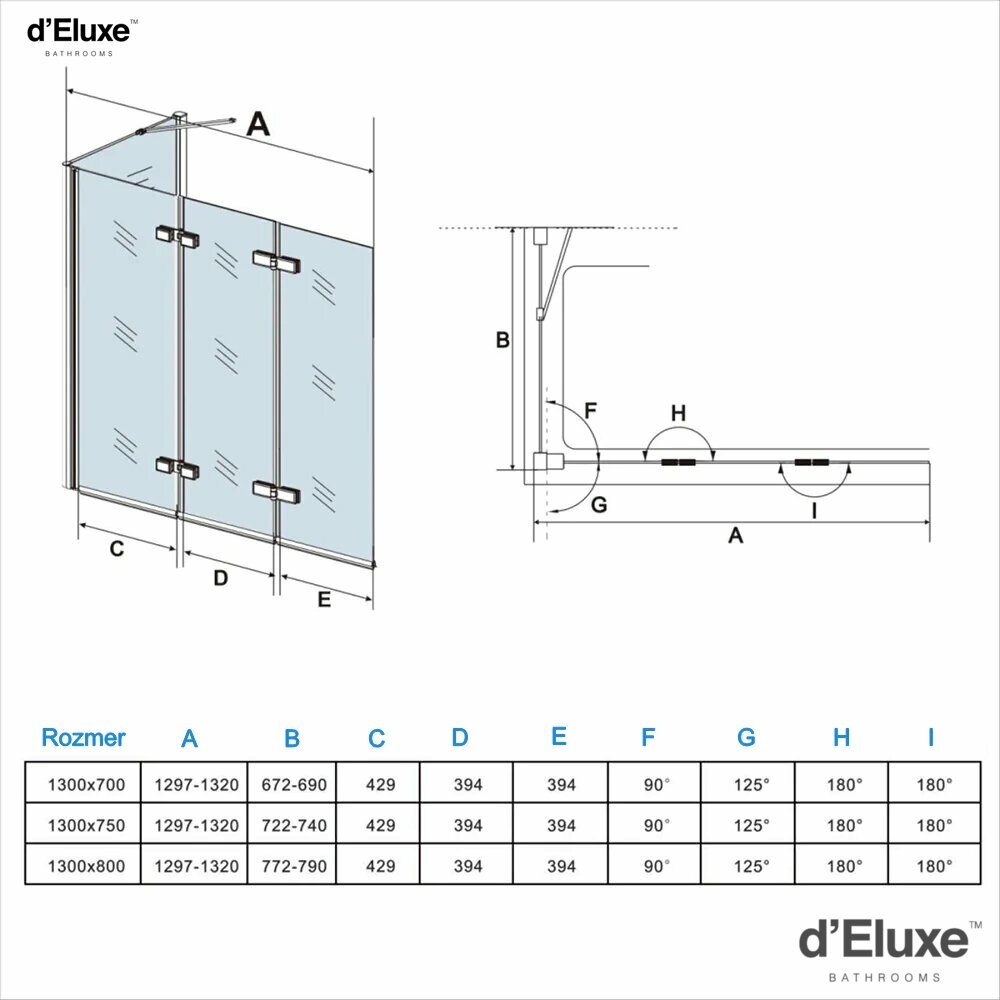 d'Eluxe™
BATHROOMS

A

C

D

E

B

F

H

G

I

A

| Rozmer | A | B | C | D | E | F | G | H | I |
|---|---|---|---|---|---|---|---|---|---|
| 1300x700 | 1297-1320 | 672-690 | 429 | 394 | 394 | 90° | 125° | 180° | 180° |
| 1300x750 | 1297-1320 | 722-740 | 429 | 394 | 394 | 90° | 125° | 180° | 180° |
| 1300x800 | 1297-1320 | 772-790 | 429 | 394 | 394 | 90° | 125° | 180° | 180° |

d'Eluxe™
BATHROOMS